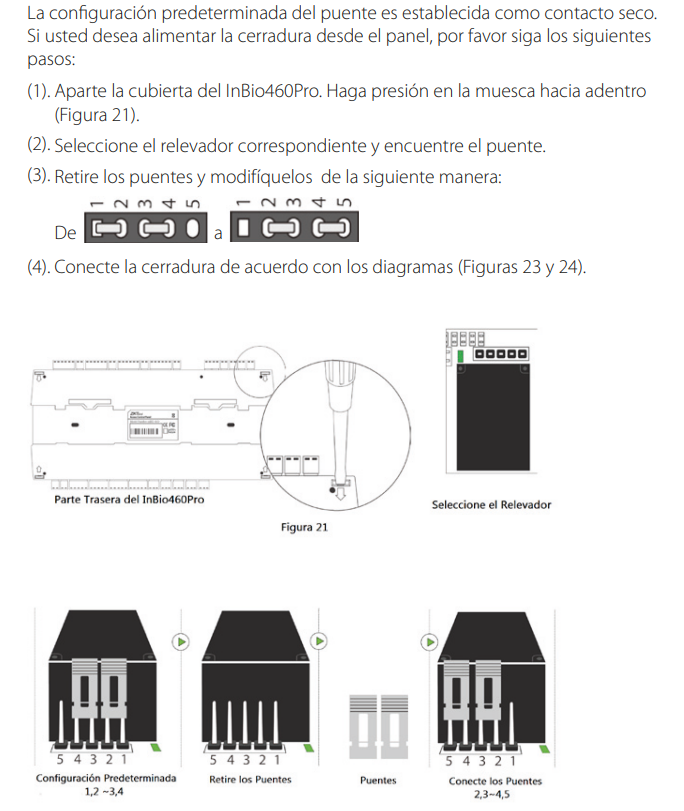 La configuración predeterminada del puente es establecida como contacto seco. Si usted desea alimentar la cerradura desde el panel, por favor siga los siguientes pasos:

(1). Aparte la cubierta del InBio460Pro. Haga presión en la muesca hacia adentro (Figura 21).

(2). Seleccione el relevador correspondiente y encuentre el puente.

(3). Retire los puentes y modifíquelos de la siguiente manera:

1 2 3 4 5 1 2 3 4 5
De a

(4). Conecte la cerradura de acuerdo con los diagramas (Figuras 23 y 24).

Parte Trasera del InBio460Pro

Seleccione el Relevador

Figura 21

5 4 3 2 1
Configuración Predeterminada 1,2 ~3,4

5 4 3 2 1
Retire los Puentes

Puentes

5 4 3 2 1
Conecte los Puentes 2,3~4,5