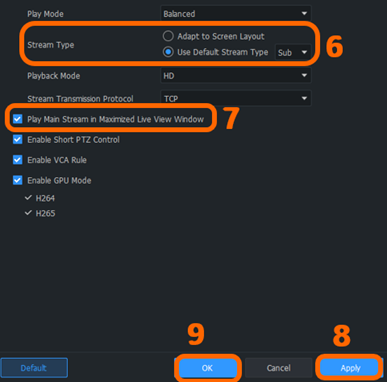 Play Mode Balanced

Stream Type
Adapt to Screen Layout
Use Default Stream Type Sub

6

Playback Mode HD

Stream Transmission Protocol TCP

Play Main Stream in Maximized Live View Window

7

Enable Short PTZ Control

Enable VCA Rule

Enable GPU Mode

H264

H265

9

8

Default

OK

Cancel

Apply