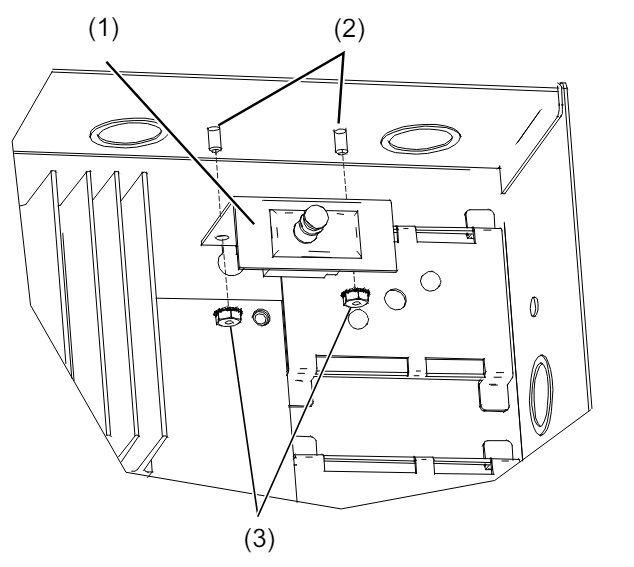 (1)

(2)

(3)