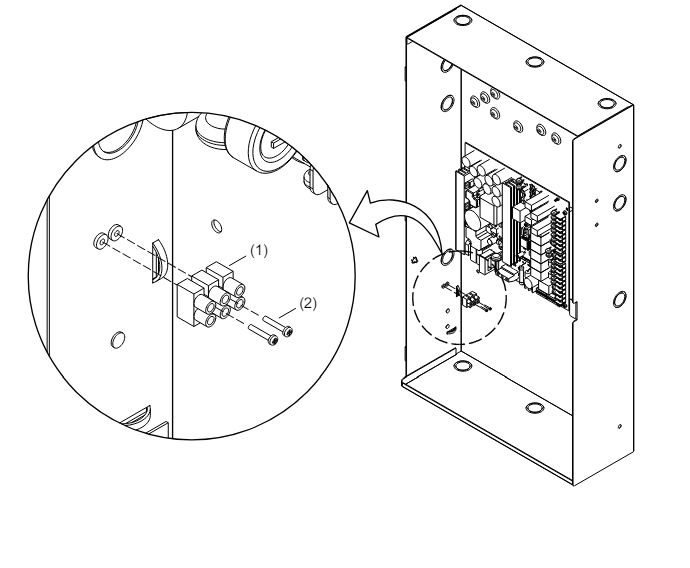 (1)

(2)