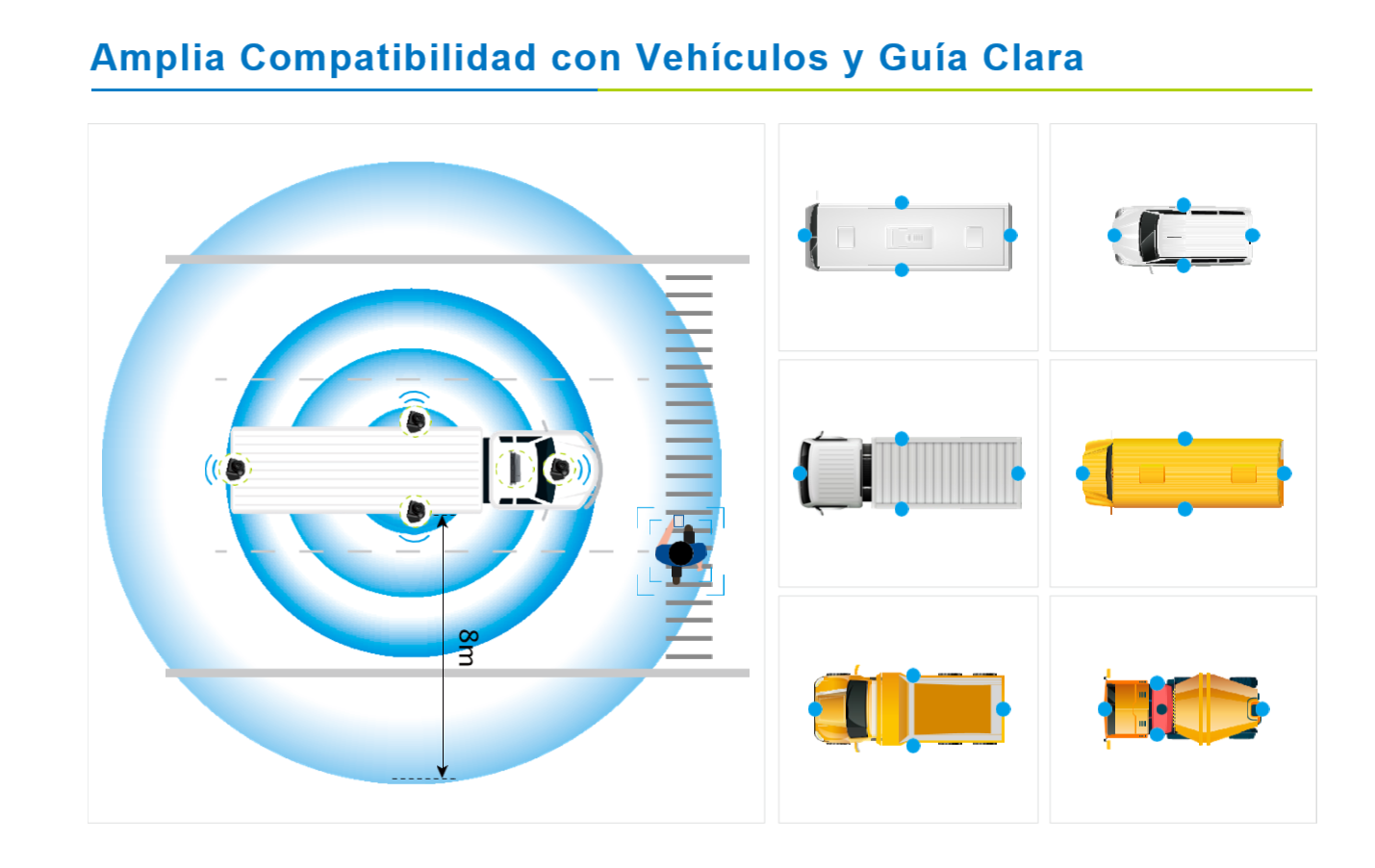 Amplia Compatibilidad con Vehículos y Guía Clara

8m